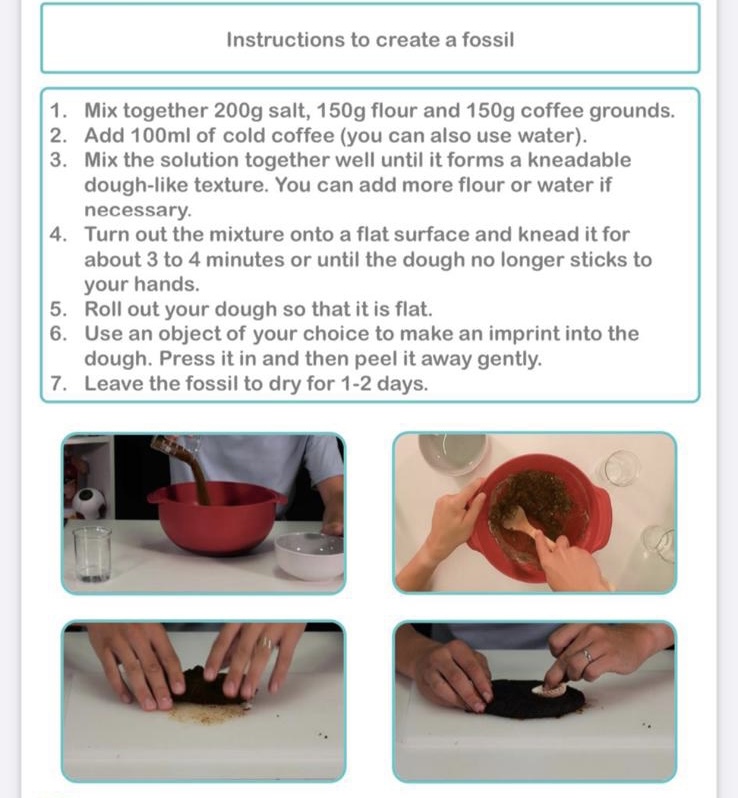 Instructions to create a fossil

1. Mix together 200g salt, 150g flour and 150g coffee grounds.
2. Add 100ml of cold coffee (you can also use water).
3. Mix the solution together well until it forms a kneadable dough-like texture. You can add more flour or water if necessary.
4. Turn out the mixture onto a flat surface and knead it for about 3 to 4 minutes or until the dough no longer sticks to your hands.
5. Roll out your dough so that it is flat.
6. Use an object of your choice to make an imprint into the dough. Press it in and then peel it away gently.
7. Leave the fossil to dry for 1-2 days.